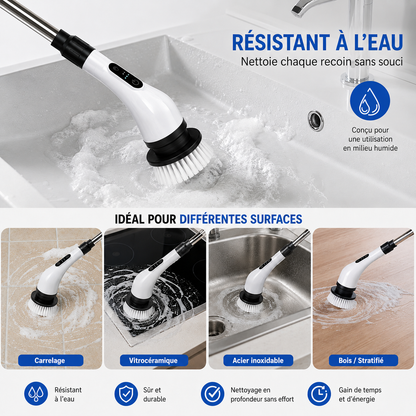 RÉSISTANT À L'EAU
Nettoie chaque recoin sans souci

Conçu pour une utilisation en milieu humide

IDÉAL POUR DIFFÉRENTES SURFACES

Carrelage

Vitrocéramique

Acier inoxidable

Bois / Stratifié

Résistant à l'eau

Sûr et durable

Nettoyage en profondeur sans effort

Gain de temps et d'énergie